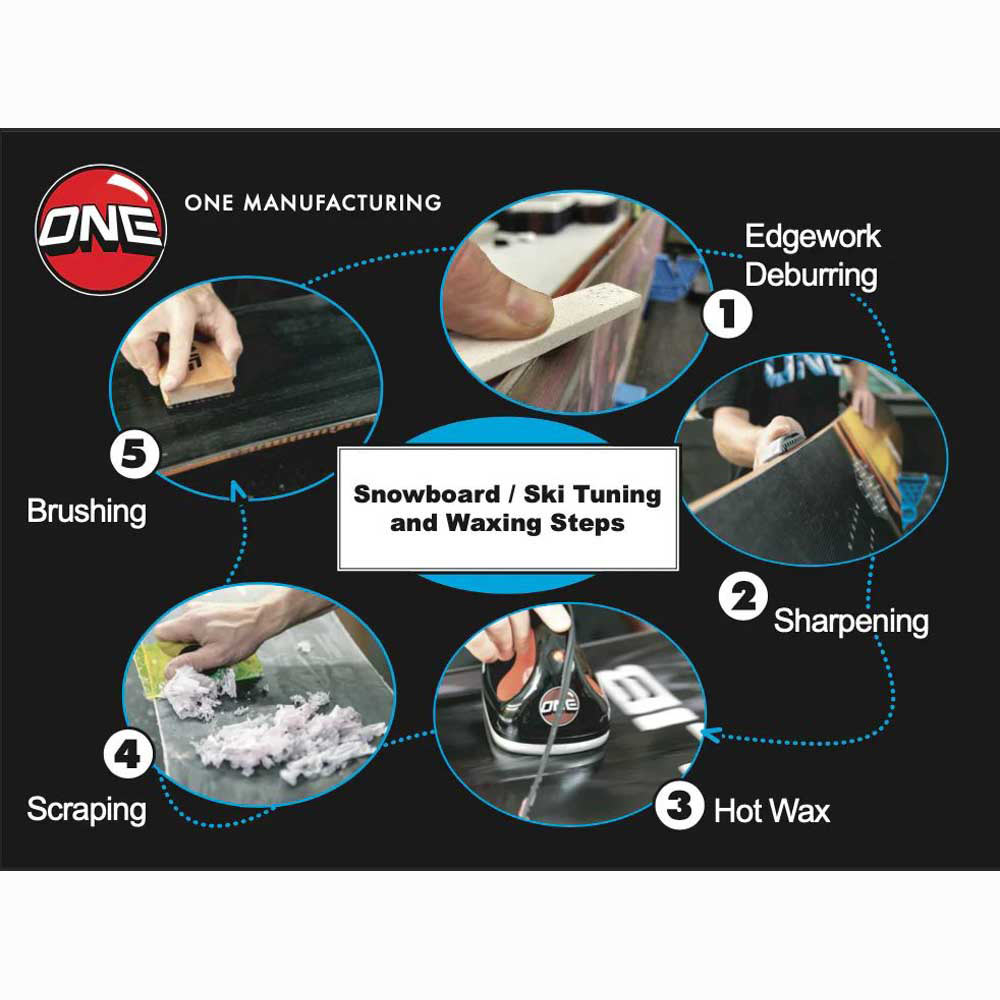 ONE

ONE MANUFACTURING

Snowboard / Ski Tuning and Waxing Steps

1 Edgework Deburring

2 Sharpening

3 Hot Wax

4 Scraping

5 Brushing